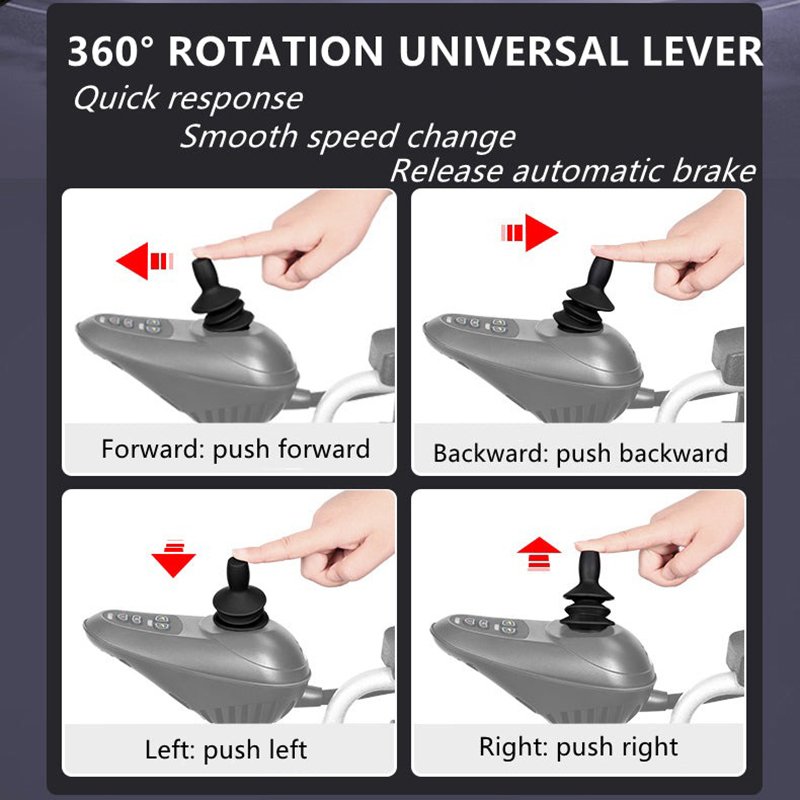 360° ROTATION UNIVERSAL LEVER
Quick response
Smooth speed change
Release automatic brake

Forward: push forward

Backward: push backward

Left: push left

Right: push right